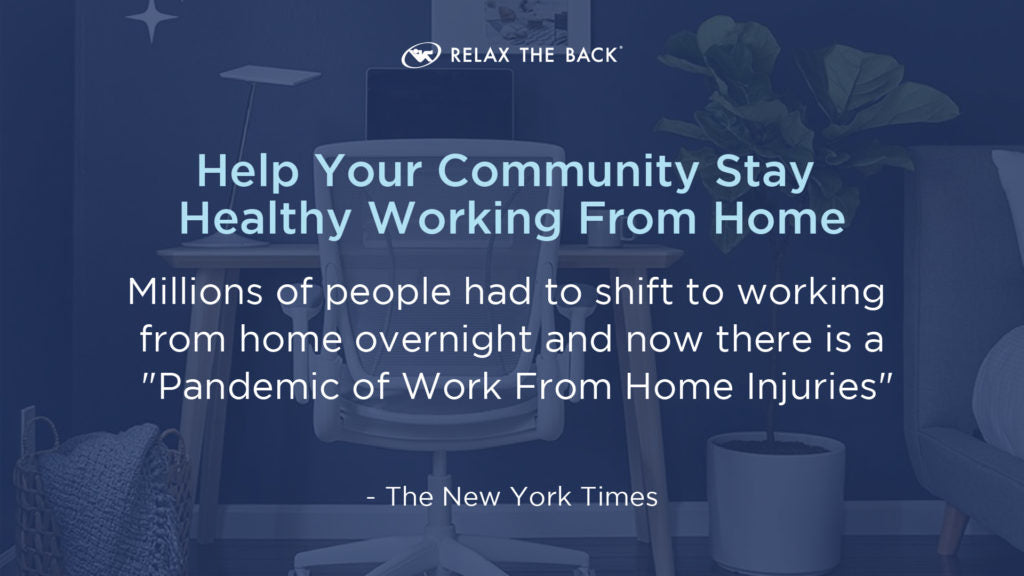 RELAX THE BACK®

Help Your Community Stay Healthy Working From Home

Millions of people had to shift to working from home overnight and now there is a "Pandemic of Work From Home Injuries"

- The New York Times