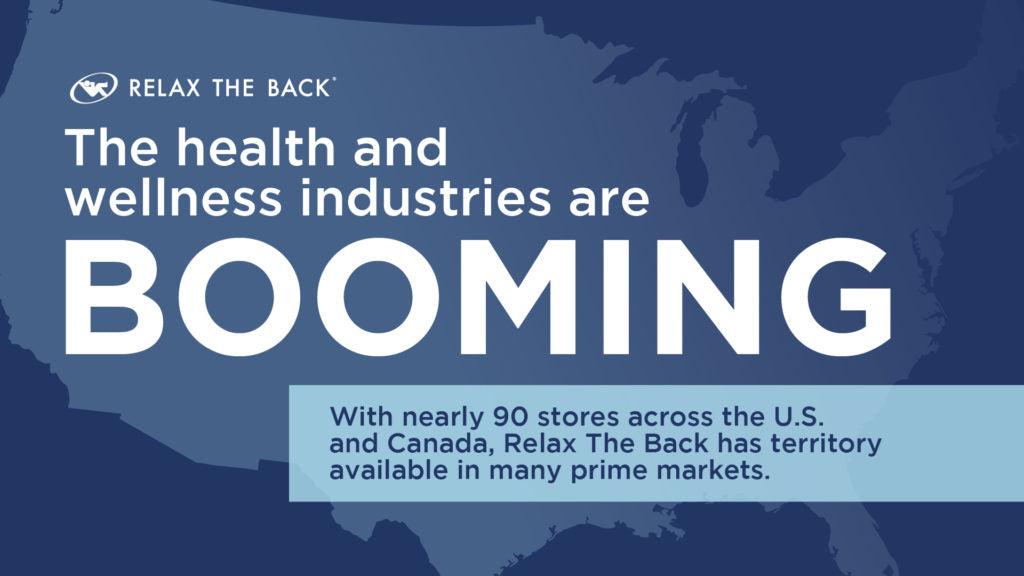 RELAX THE BACK®

The health and wellness industries are

BOOMING

With nearly 90 stores across the U.S. and Canada, Relax The Back has territory available in many prime markets.